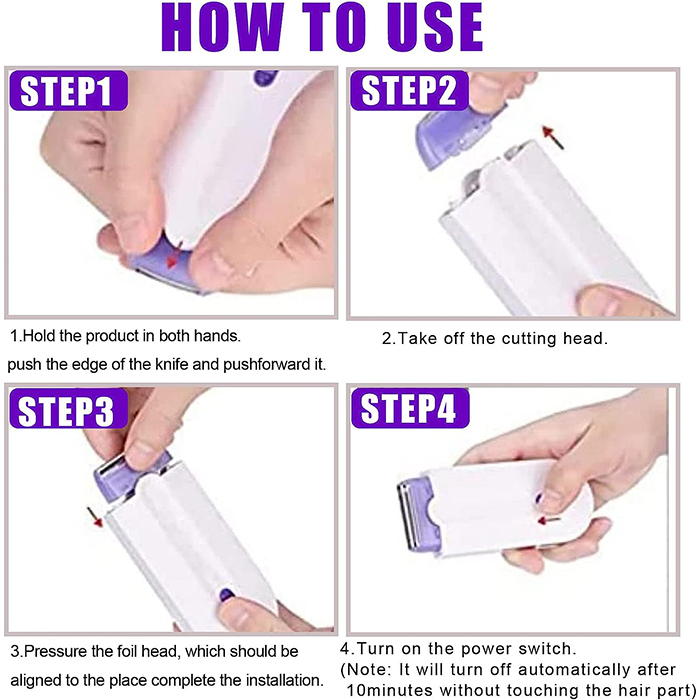 HOW TO USE

STEP1

1.Hold the product in both hands.
push the edge of the knife and pushforward it.

STEP2

2.Take off the cutting head.

STEP3

3.Pressure the foil head, which should be aligned to the place complete the installation.

STEP4

4.Turn on the power switch.
(Note: It will turn off automatically after 10minutes without touching the hair part)