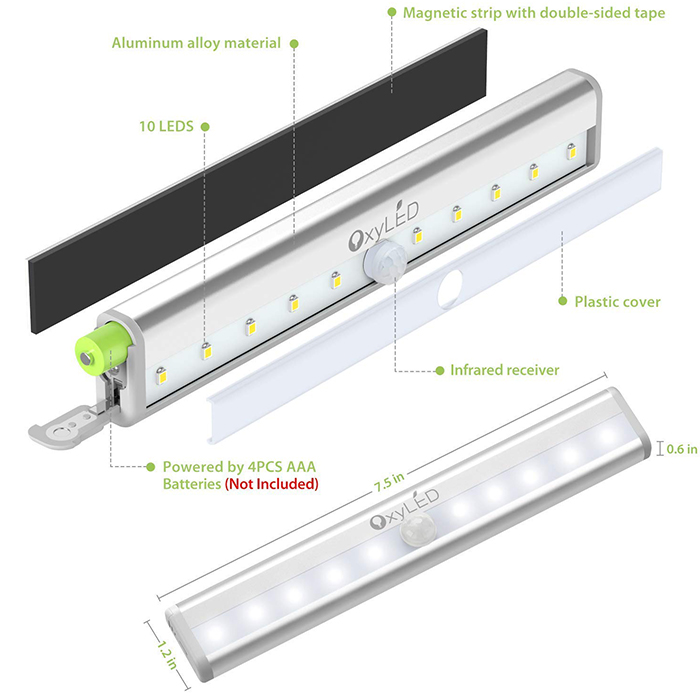 Magnetic strip with double-sided tape

Aluminum alloy material

10 LEDS

OxyLED

Plastic cover

Infrared receiver

Powered by 4PCS AAA Batteries (Not Included)

7.5 in

0.6 in

OxyLED

1.2 in