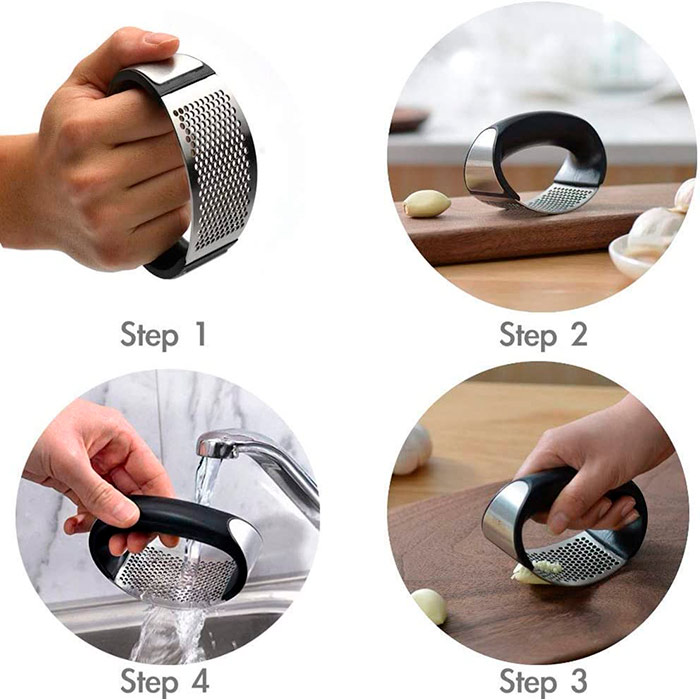 Step 1

Step 2

Step 4

Step 3