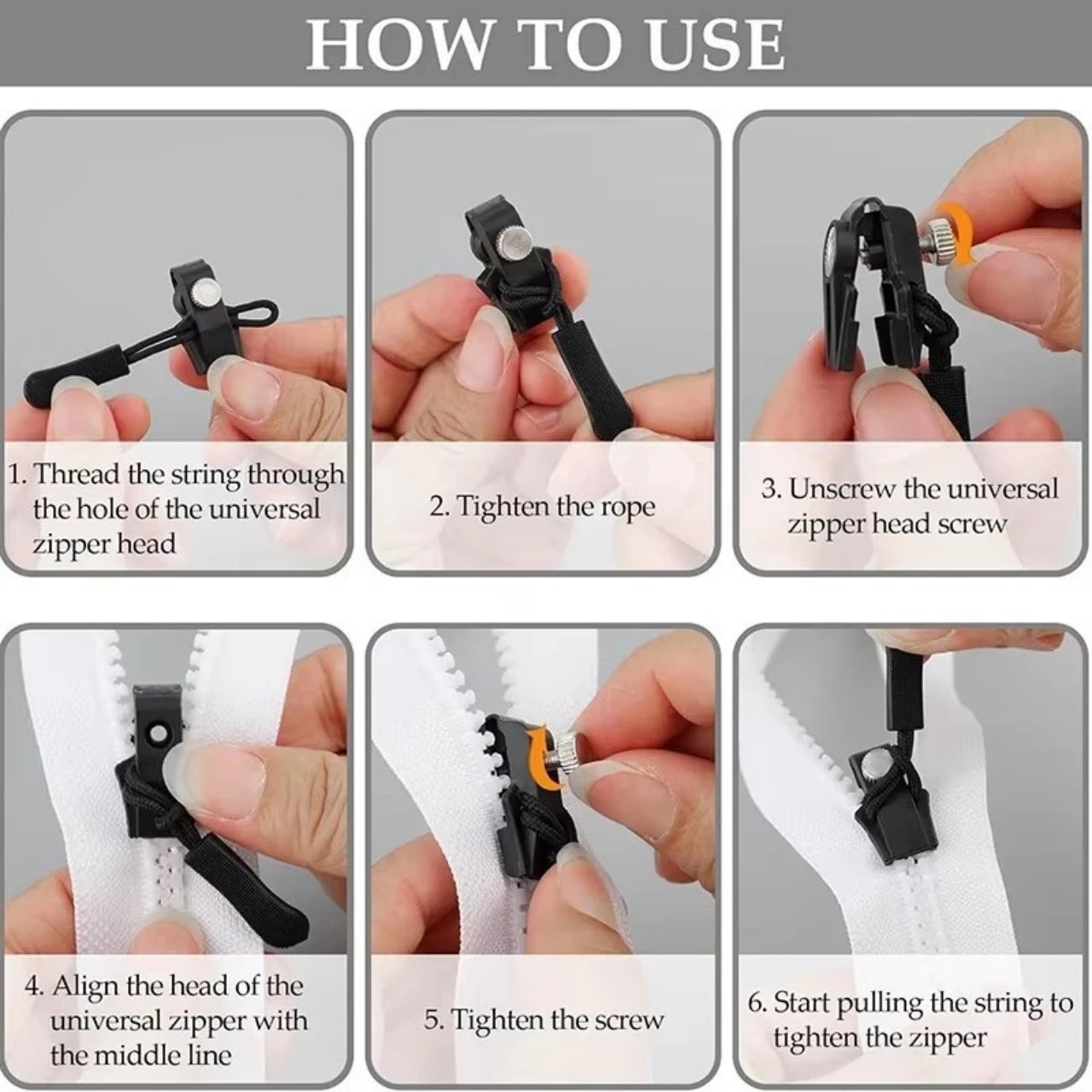 HOW TO USE

1. Thread the string through the hole of the universal zipper head

2. Tighten the rope

3. Unscrew the universal zipper head screw

4. Align the head of the universal zipper with the middle line

5. Tighten the screw

6. Start pulling the string to tighten the zipper