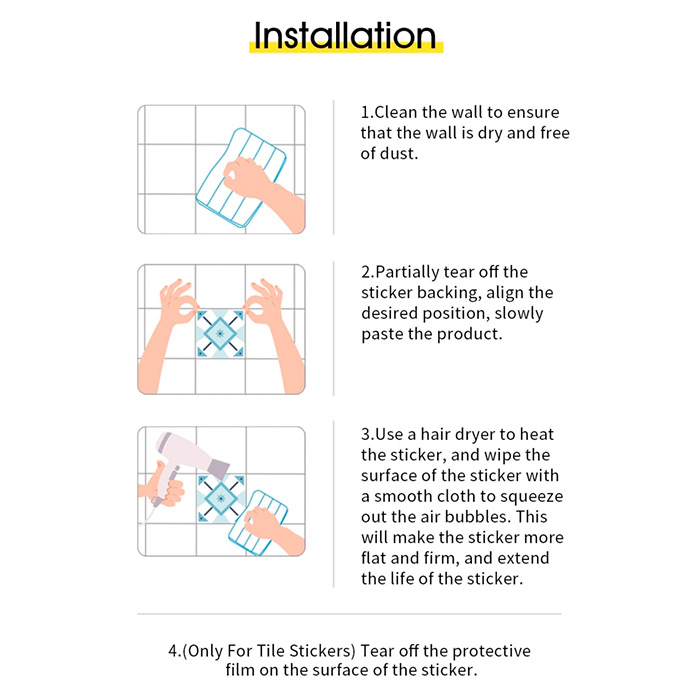 Installation

1.Clean the wall to ensure that the wall is dry and free of dust.

2.Partially tear off the sticker backing, align the desired position, slowly paste the product.

3.Use a hair dryer to heat the sticker, and wipe the surface of the sticker with a smooth cloth to squeeze out the air bubbles. This will make the sticker more flat and firm, and extend the life of the sticker.

4.(Only For Tile Stickers) Tear off the protective film on the surface of the sticker.